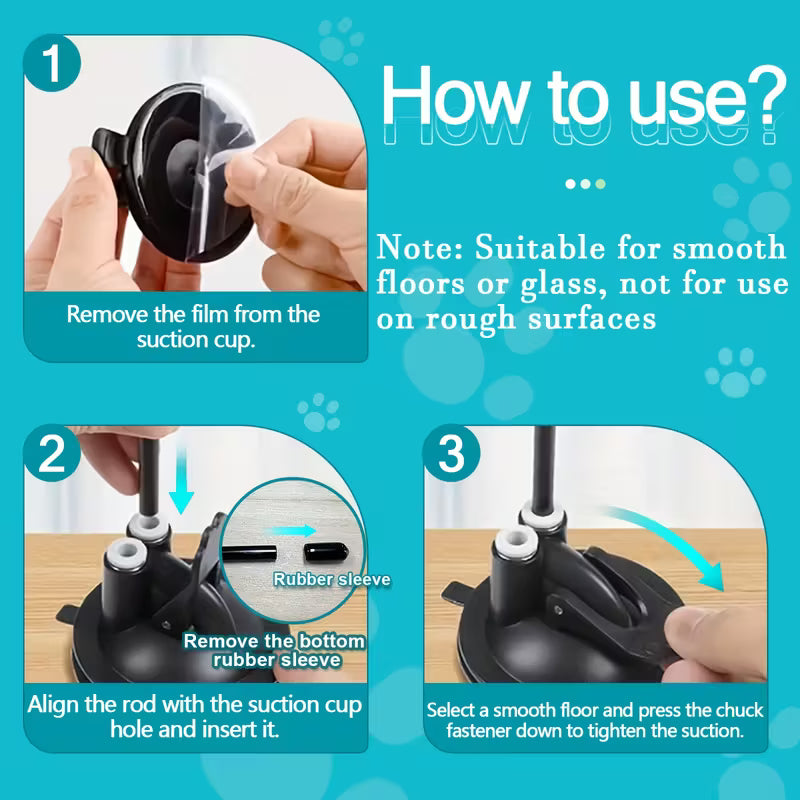 1

Remove the film from the suction cup.

How to use?

Note: Suitable for smooth floors or glass, not for use on rough surfaces

2

Rubber sleeve

Remove the bottom rubber sleeve

Align the rod with the suction cup hole and insert it.

3

Select a smooth floor and press the chuck fastener down to tighten the suction.