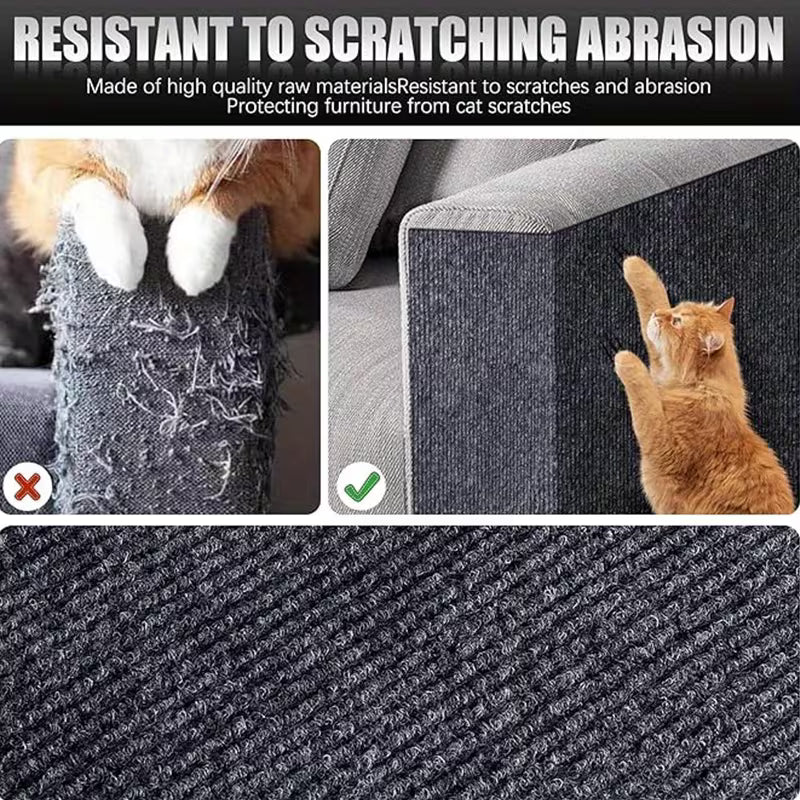 RESISTANT TO SCRATCHING ABRASION

Made of high quality raw materialsResistant to scratches and abrasion
Protecting furniture from cat scratches