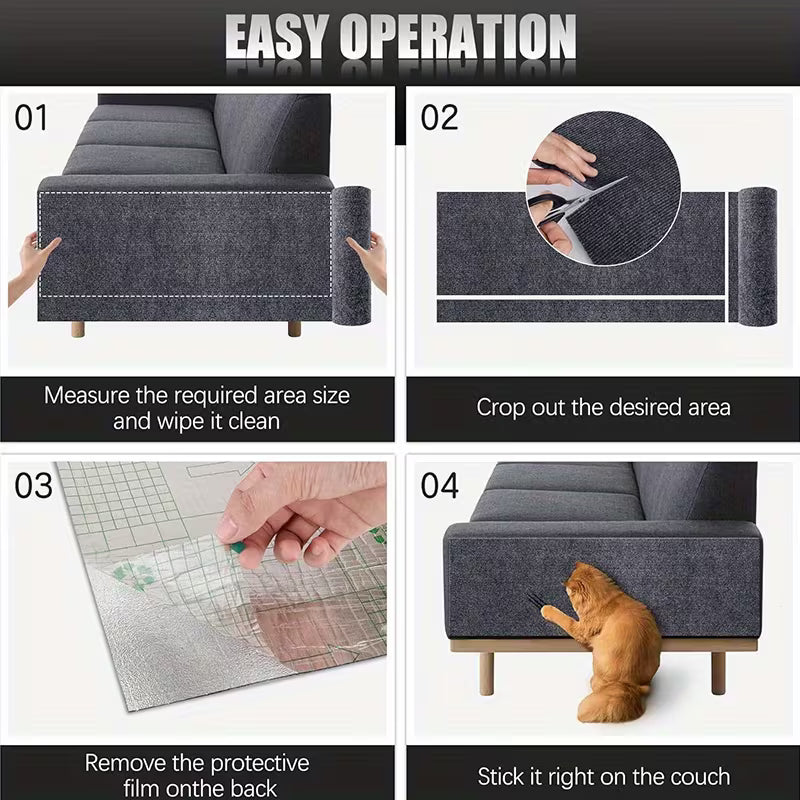 EASY OPERATION

01

Measure the required area size and wipe it clean

02

Crop out the desired area

03

Remove the protective film onthe back

04

Stick it right on the couch