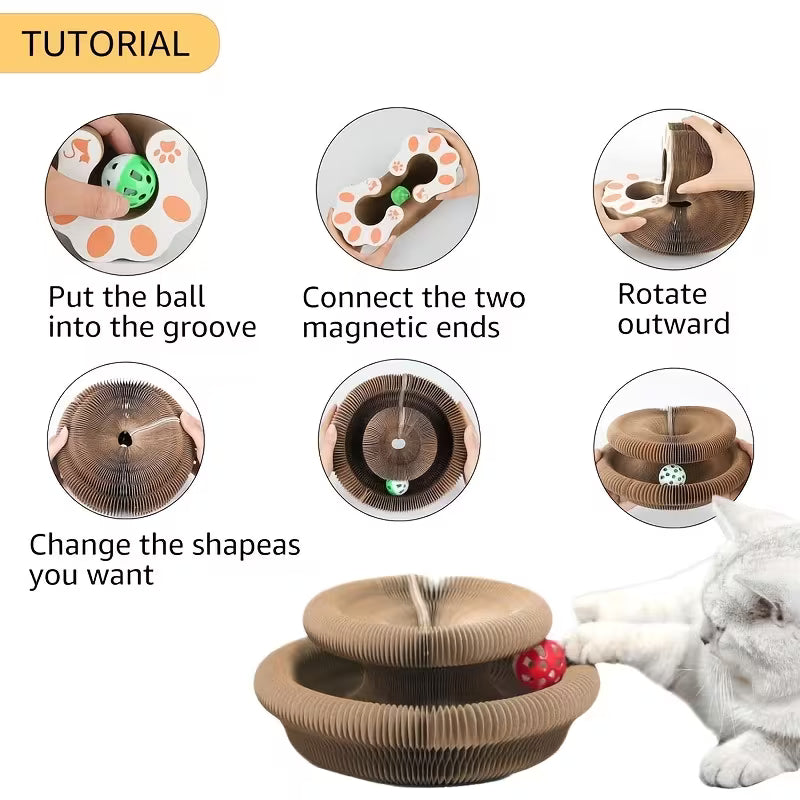 TUTORIAL

Put the ball into the groove

Connect the two magnetic ends

Rotate outward

Change the shapeas you want