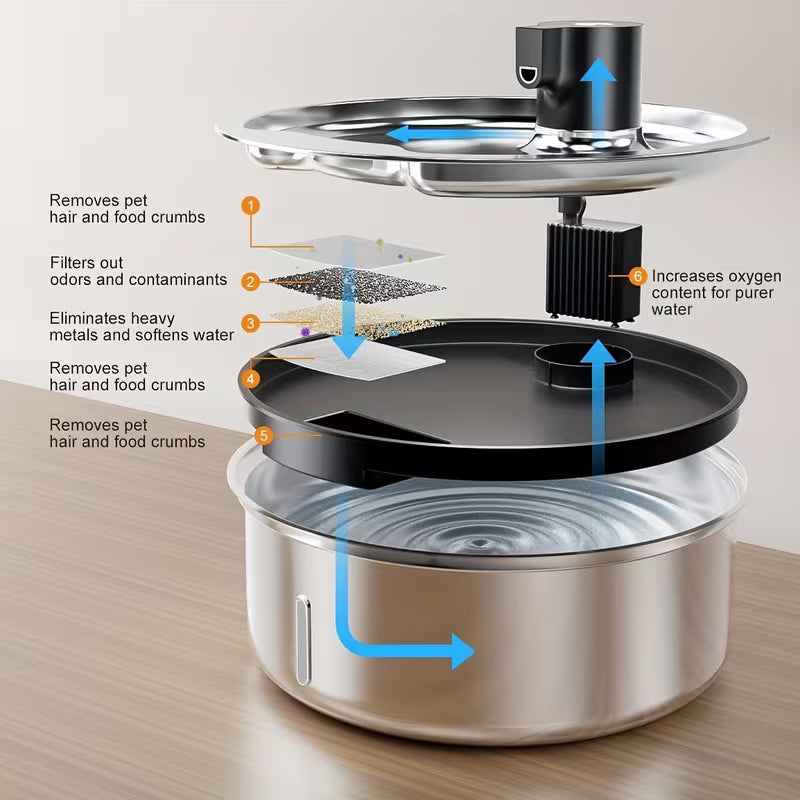 Removes pet hair and food crumbs
1

Filters out odors and contaminants
2

Eliminates heavy metals and softens water
3

Removes pet hair and food crumbs
4

Removes pet hair and food crumbs
5

6 Increases oxygen content for purer water