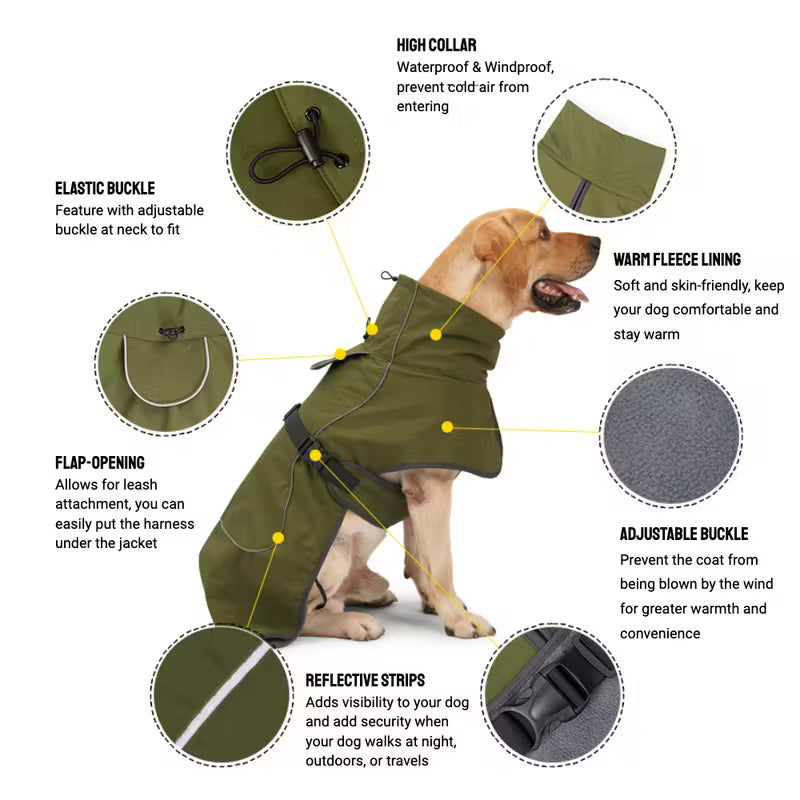 HIGH COLLAR
Waterproof & Windproof, prevent cold air from entering

ELASTIC BUCKLE
Feature with adjustable buckle at neck to fit

WARM FLEECE LINING
Soft and skin-friendly, keep your dog comfortable and stay warm

FLAP-OPENING
Allows for leash attachment, you can easily put the harness under the jacket

ADJUSTABLE BUCKLE
Prevent the coat from being blown by the wind for greater warmth and convenience

REFLECTIVE STRIPS
Adds visibility to your dog and add security when your dog walks at night, outdoors, or travels