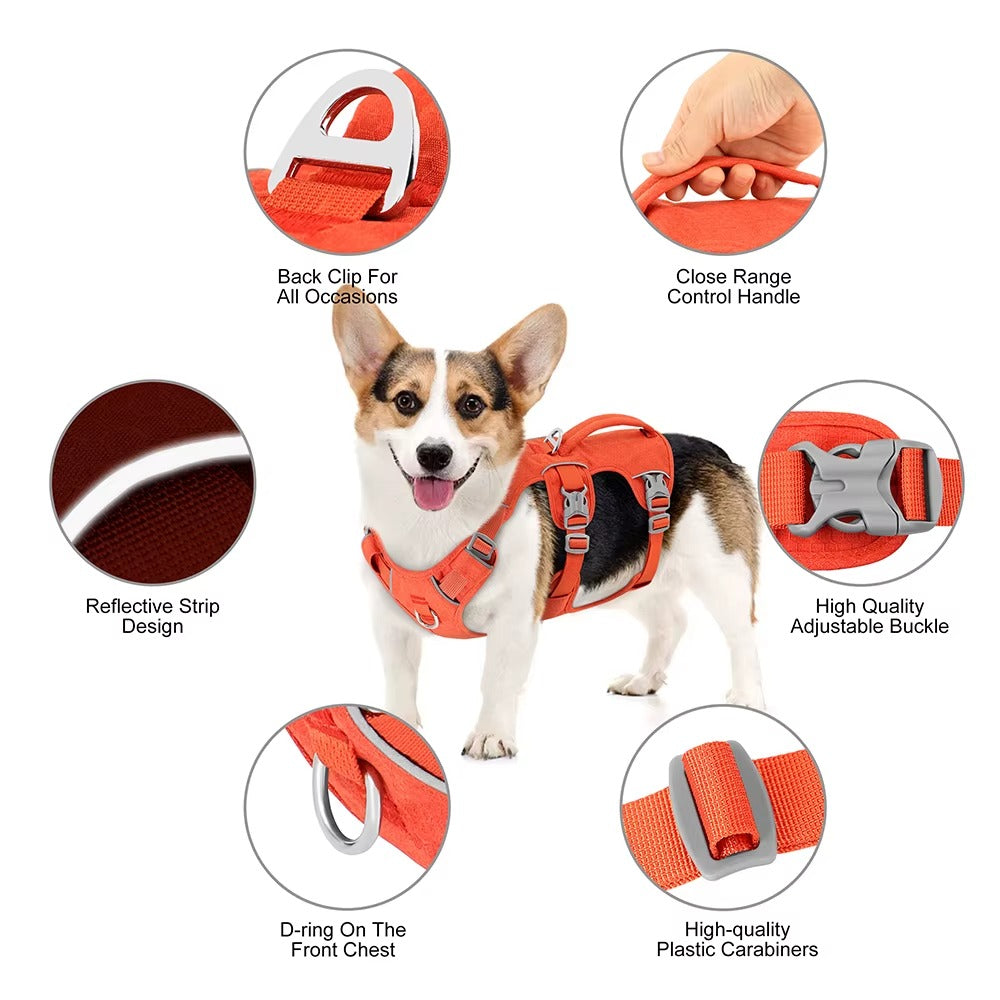 Back Clip For
All Occasions

Close Range
Control Handle

Reflective Strip
Design

High Quality
Adjustable Buckle

D-ring On The
Front Chest

High-quality
Plastic Carabiners